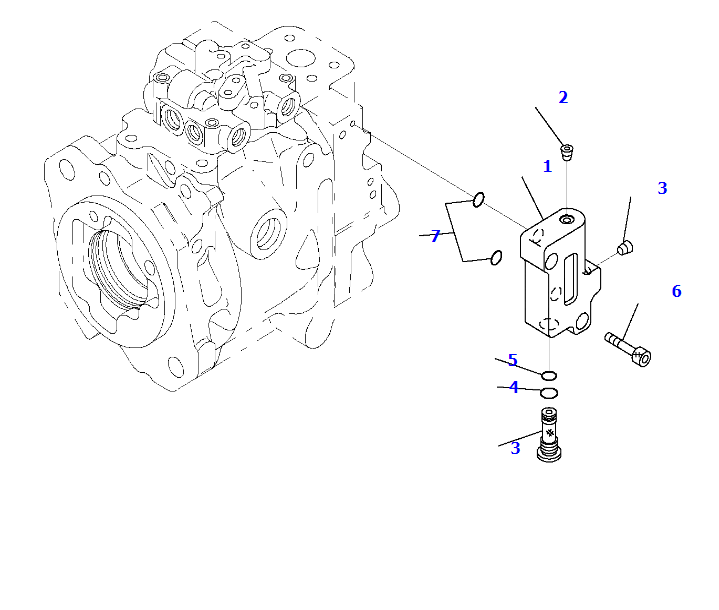 2
1
3
7
6
5
4
3